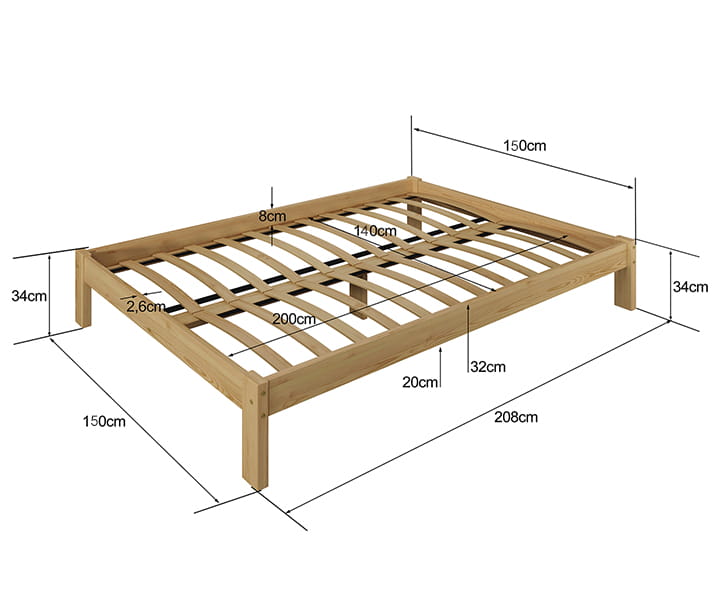 150cm
8cm
140cm
34cm
34cm
2,6cm
200cm
32cm
20cm
150cm
208cm